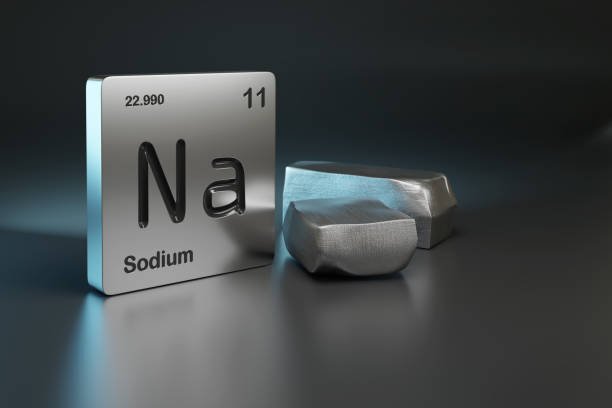 22.990 11

Na

Sodium